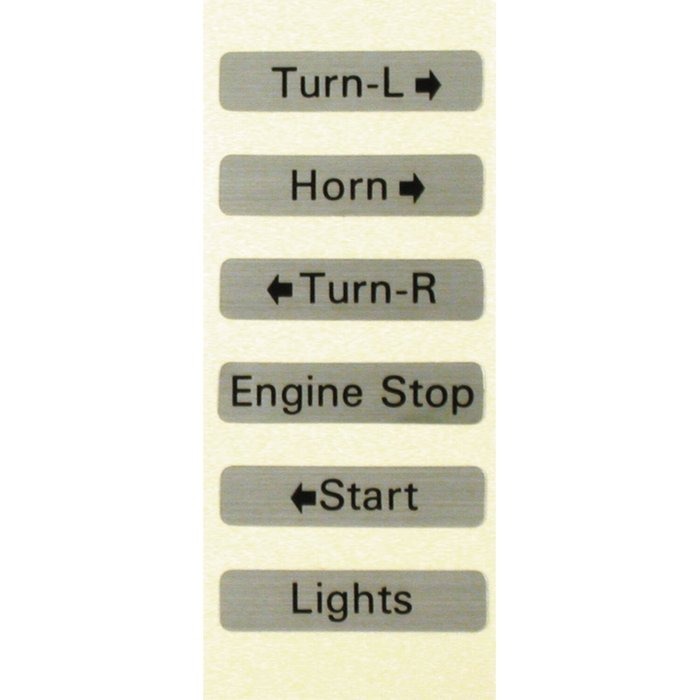 Turn-L ➡

Horn ➡

⬅ Turn-R

Engine Stop

⬅ Start

Lights