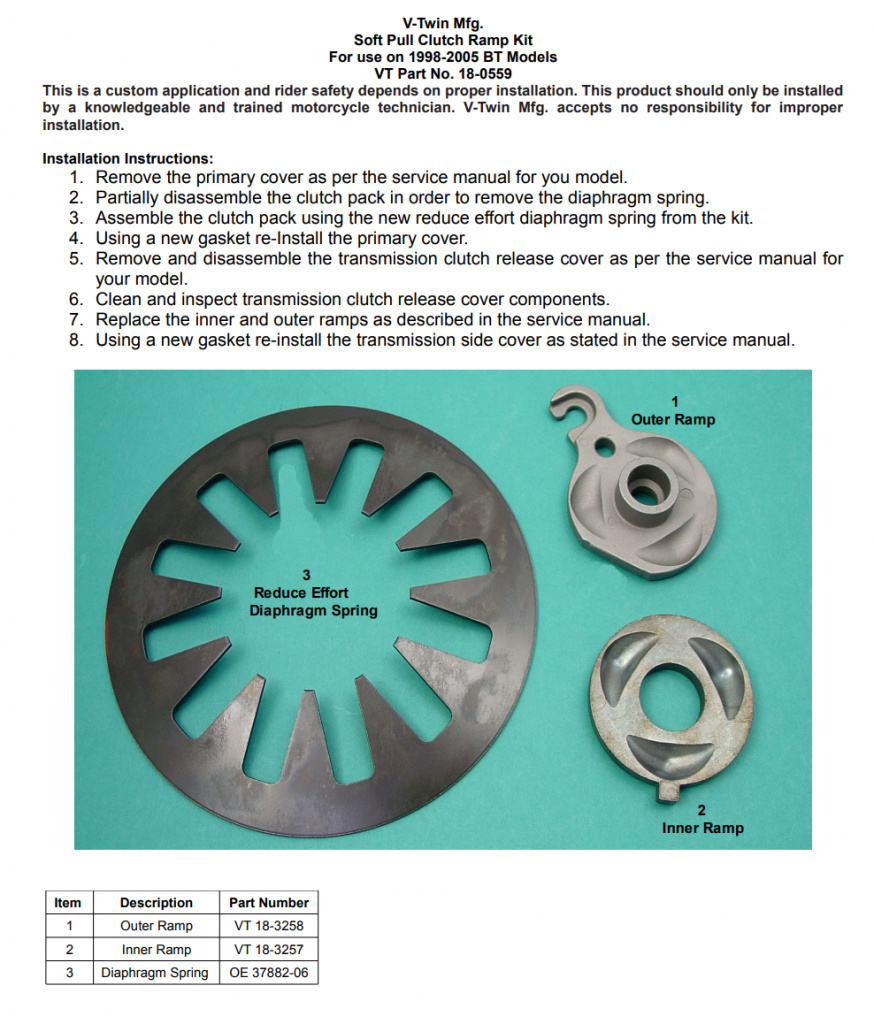 V-Twin Mfg.
Soft Pull Clutch Ramp Kit
For use on 1998-2005 BT Models
VT Part No. 18-0559

This is a custom application and rider safety depends on proper installation. This product should only be installed by a knowledgeable and trained motorcycle technician. V-Twin Mfg. accepts no responsibility for improper installation.

Installation Instructions:
1. Remove the primary cover as per the service manual for you model.
2. Partially disassemble the clutch pack in order to remove the diaphragm spring.
3. Assemble the clutch pack using the new reduce effort diaphragm spring from the kit.
4. Using a new gasket re-Install the primary cover.
5. Remove and disassemble the transmission clutch release cover as per the service manual for your model.
6. Clean and inspect transmission clutch release cover components.
7. Replace the inner and outer ramps as described in the service manual.
8. Using a new gasket re-install the transmission side cover as stated in the service manual.

1
Outer Ramp

3
Reduce Effort
Diaphragm Spring

2
Inner Ramp

| Item | Description | Part Number |
|---|---|---|
| 1 | Outer Ramp | VT 18-3258 |
| 2 | Inner Ramp | VT 18-3257 |
| 3 | Diaphragm Spring | OE 37882-06 |